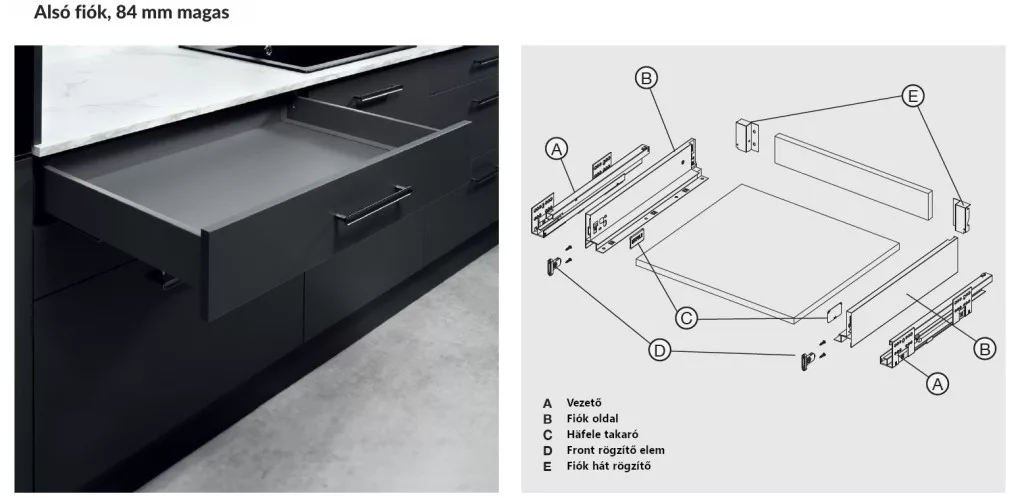 Alsó fiók, 84 mm magas

B
E
A
C
D
B
A

A Vezető
B Fiók oldal
C Häfele takaró
D Front rögzítő elem
E Fiók hát rögzítő