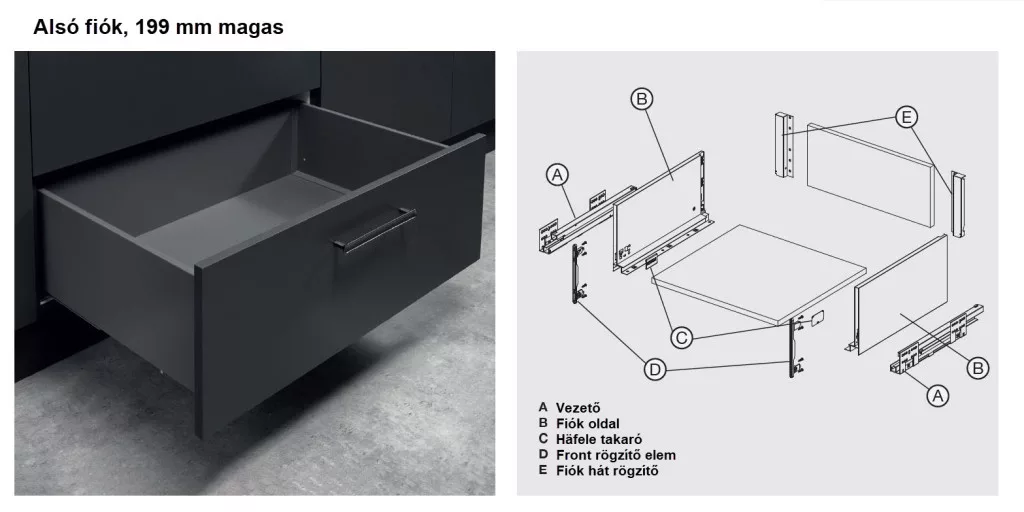 Alsó fiók, 199 mm magas

B

E

A

C

D

B

A

A Vezető
B Fiók oldal
C Häfele takaró
D Front rögzítő elem
E Fiók hát rögzítő