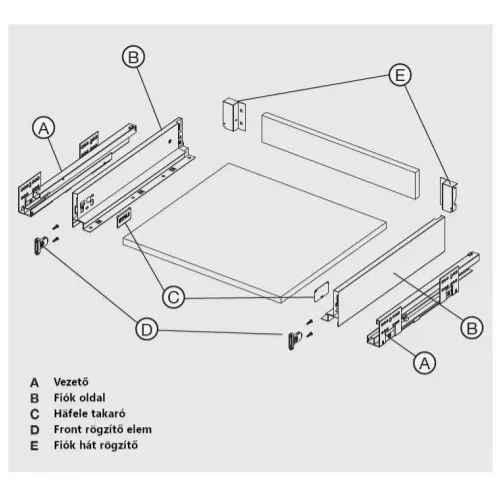 B
E
A
C
D
B
A

A Vezető
B Fiók oldal
C Häfele takaró
D Front rögzítő elem
E Fiók hát rögzítő