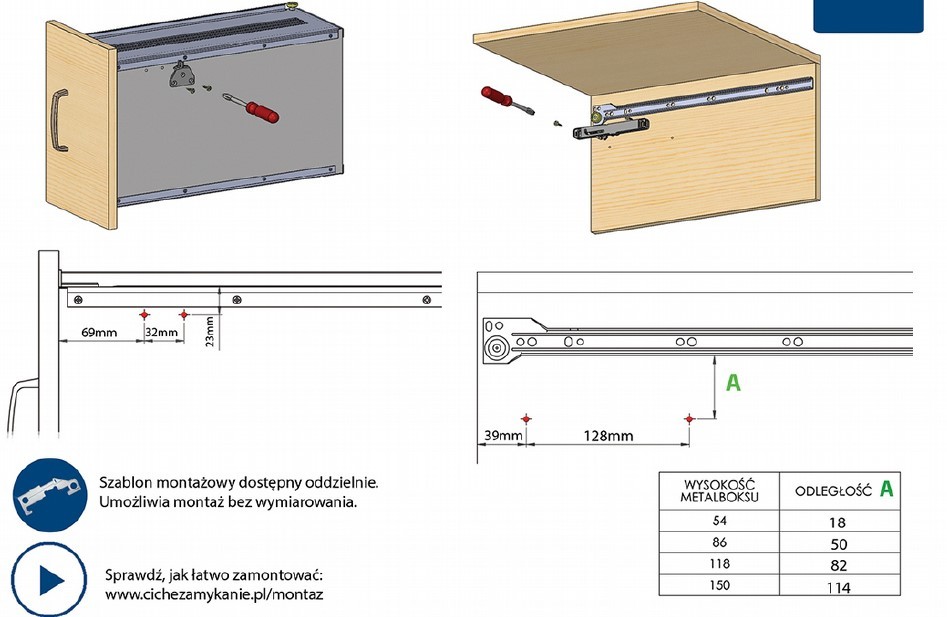 69mm
32mm
23mm

A
39mm
128mm

Szablon montażowy dostępny oddzielnie.
Umożliwia montaż bez wymiarowania.

Sprawdź, jak łatwo zamontować:
www.cichezamykanie.pl/montaz

| WYSOKOŚĆ METALBOKSU | ODLEGŁOŚĆ A |
|---|---|
| 54 | 18 |
| 86 | 50 |
| 118 | 82 |
| 150 | 114 |