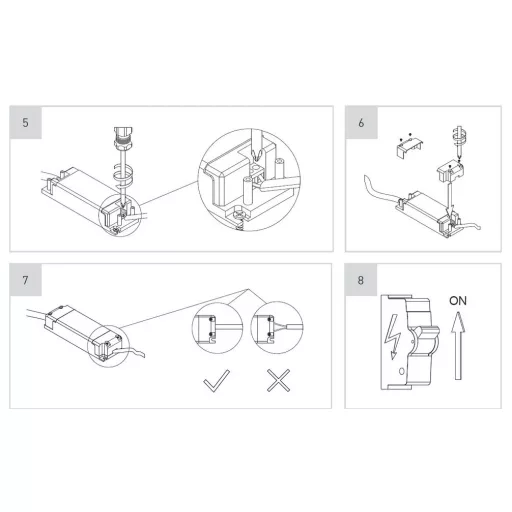 5

6

7

8

ON