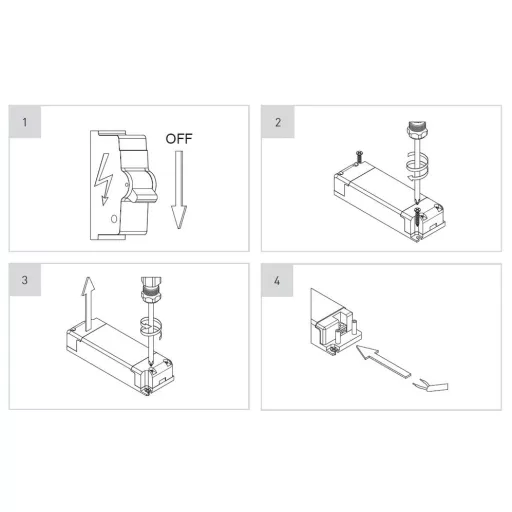 1

OFF

0

2

3

4